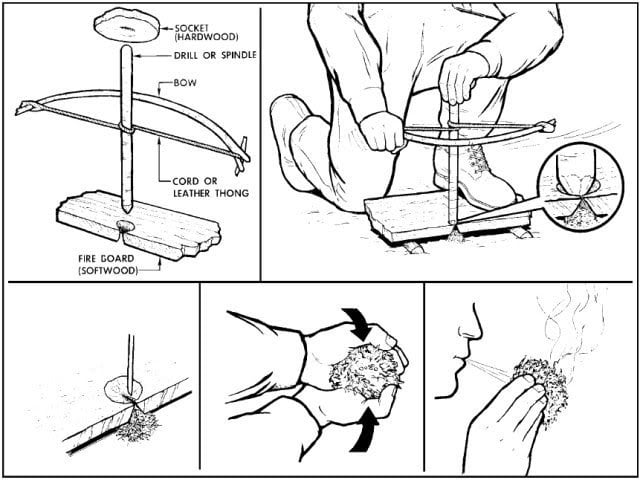 SOCKET (HARDWOOD)

DRILL OR SPINDLE

BOW

CORD OR LEATHER THONG

FIRE BOARD (SOFTWOOD)