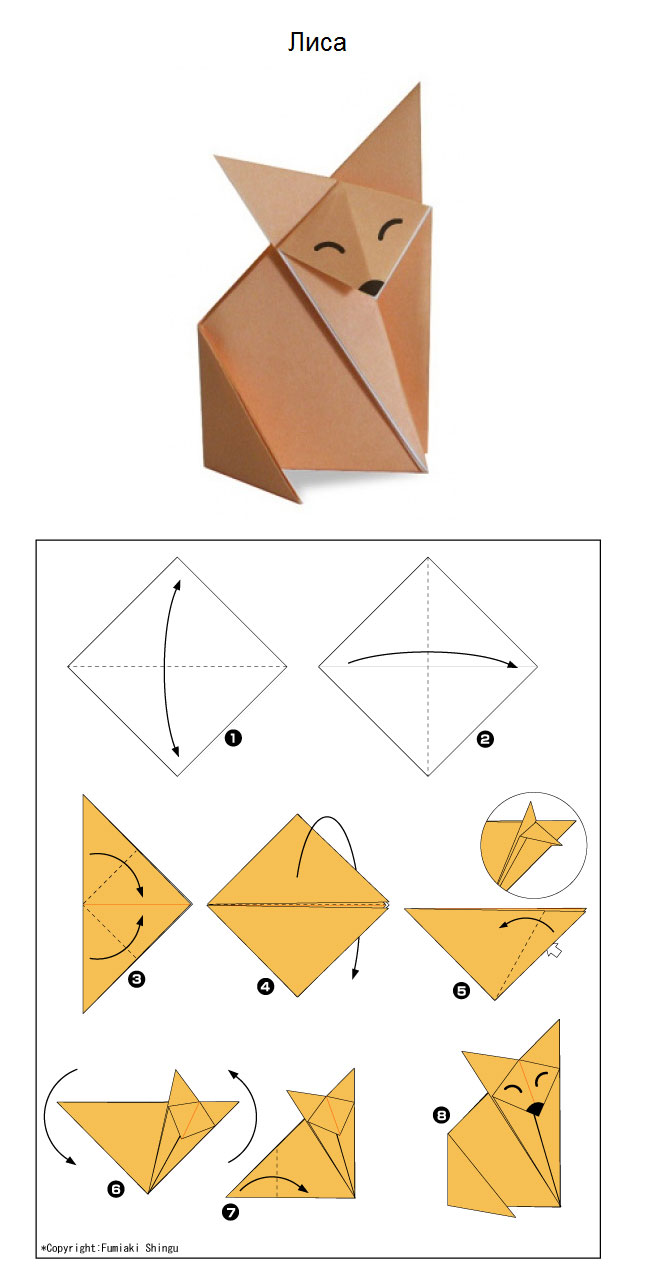 Лиса

❶
❷
❸
❹
❺
❻
❼
❽

*Copyright:Fumiaki Shingu