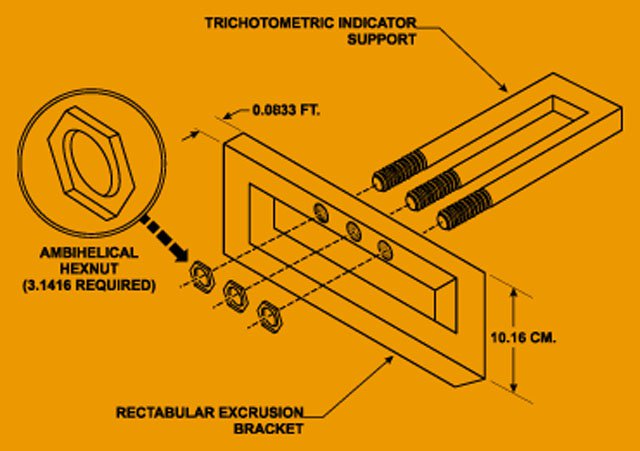 TRICHOTOMETRIC INDICATOR SUPPORT

0.0833 FT.

AMBIHELICAL HEXNUT (3.1416 REQUIRED)

10.16 CM.

RECTABULAR EXCRUSION BRACKET